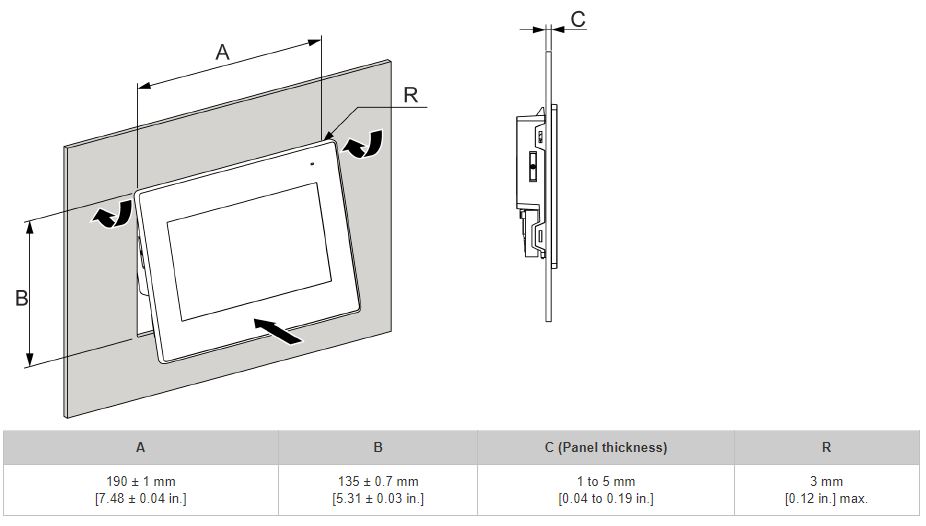 A

R

B

C

| A | B | C (Panel thickness) | R |
|---|---|---|---|
| 190 ± 1 mm [7.48 ± 0.04 in.] | 135 ± 0.7 mm [5.31 ± 0.03 in.] | 1 to 5 mm [0.04 to 0.19 in.] | 3 mm [0.12 in.] max. |